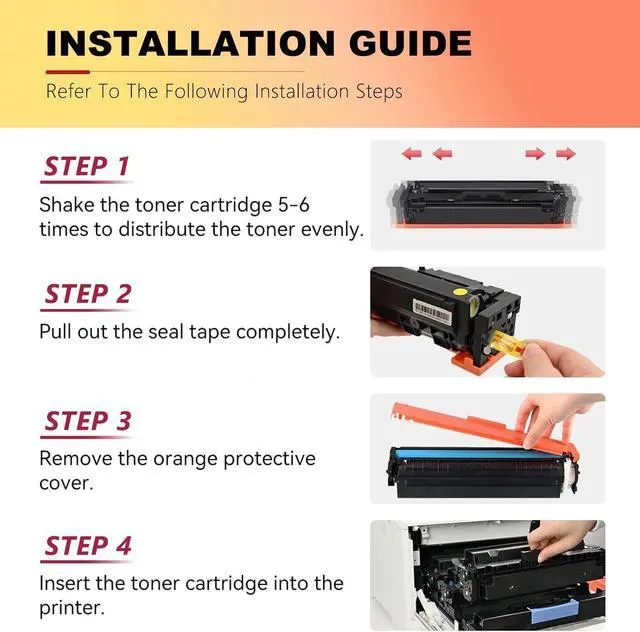 INSTALLATION GUIDE

Refer To The Following Installation Steps

STEP 1

Shake the toner cartridge 5-6 times to distribute the toner evenly.

STEP 2

Pull out the seal tape completely.

STEP 3

Remove the orange protective cover.

STEP 4

Insert the toner cartridge into the printer.