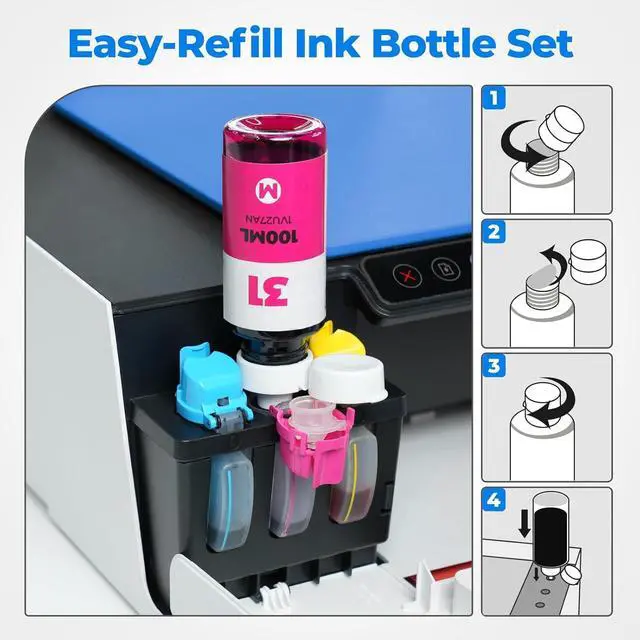 Easy-Refill Ink Bottle Set

M
1VU27AN
100ML
31

1

2

3

4