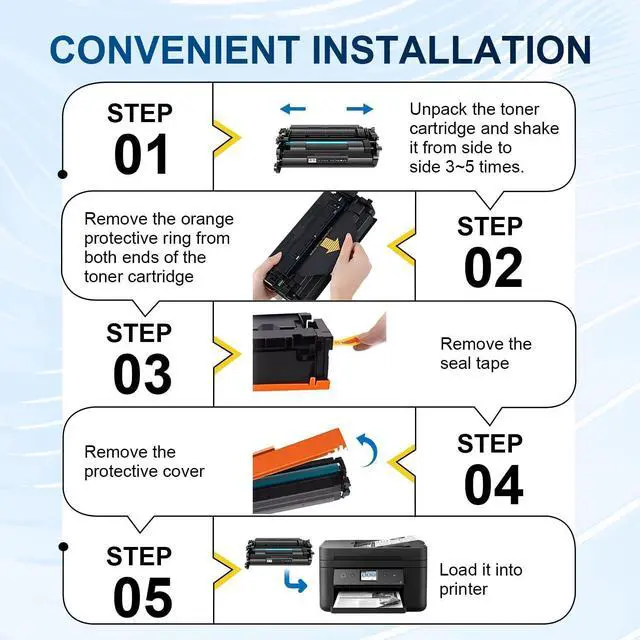 CONVENIENT INSTALLATION

STEP 01

Unpack the toner cartridge and shake it from side to side 3~5 times.

Remove the orange protective ring from both ends of the toner cartridge

STEP 02

STEP 03

Remove the seal tape

Remove the protective cover

STEP 04

STEP 05

Load it into printer