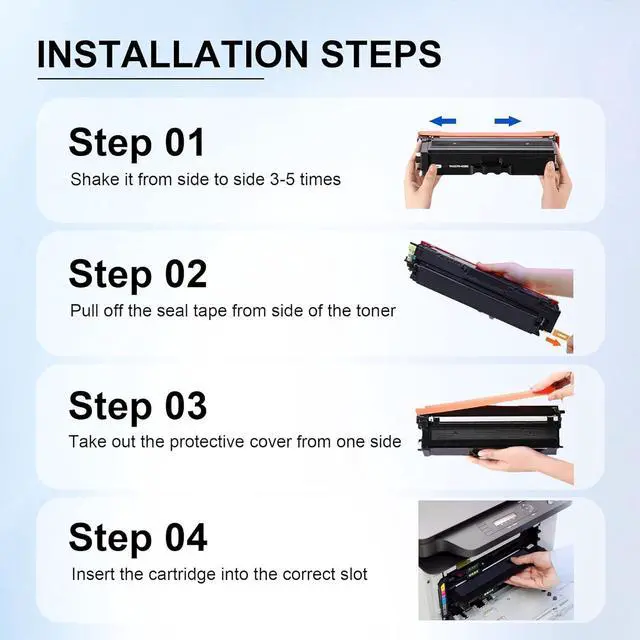 INSTALLATION STEPS

Step 01

Shake it from side to side 3-5 times

Step 02

Pull off the seal tape from side of the toner

Step 03

Take out the protective cover from one side

Step 04

Insert the cartridge into the correct slot