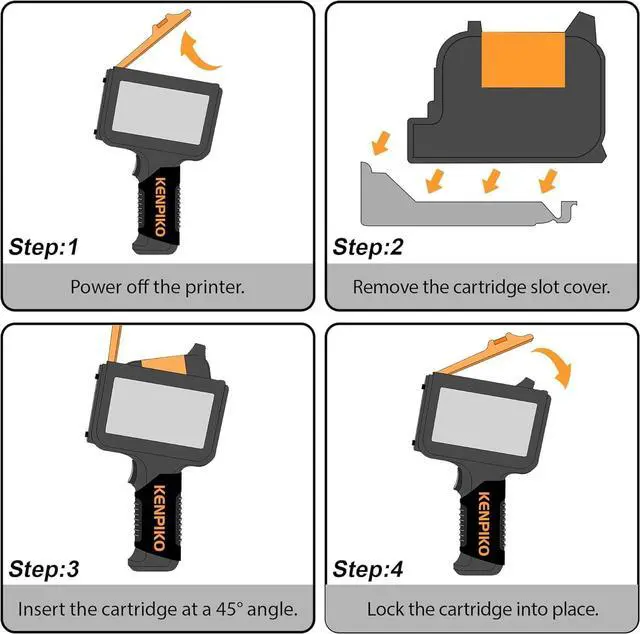 KENPIKO

Step:1

Power off the printer.

Step:2

Remove the cartridge slot cover.

KENPIKO

Step:3

Insert the cartridge at a 45° angle.

KENPIKO

Step:4

Lock the cartridge into place.