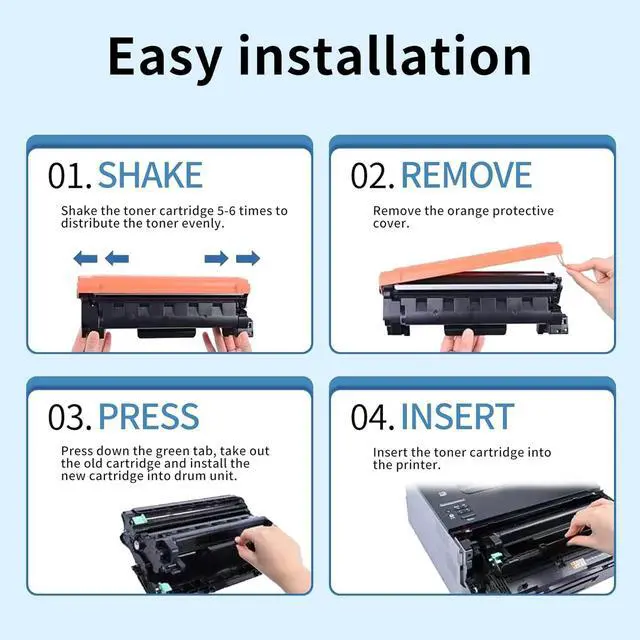 Easy installation

01. SHAKE

Shake the toner cartridge 5-6 times to distribute the toner evenly.

02. REMOVE

Remove the orange protective cover.

03. PRESS

Press down the green tab, take out the old cartridge and install the new cartridge into drum unit.

04. INSERT

Insert the toner cartridge into the printer.