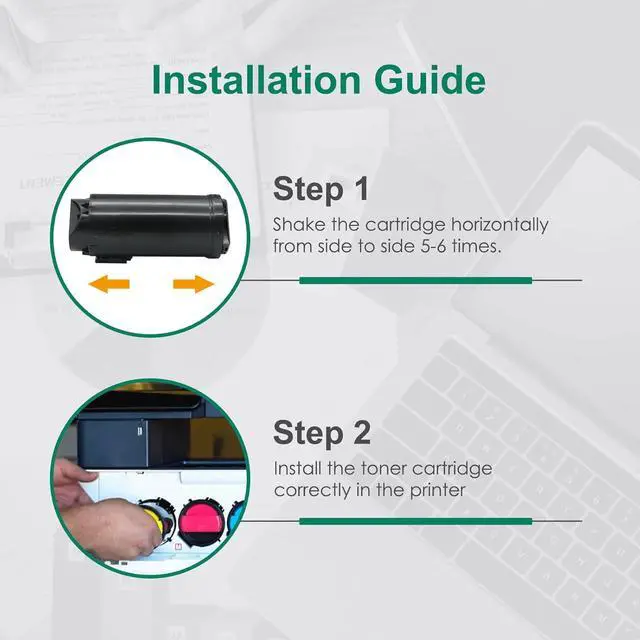 Installation Guide

Step 1

Shake the cartridge horizontally from side to side 5-6 times.

Step 2

Install the toner cartridge correctly in the printer