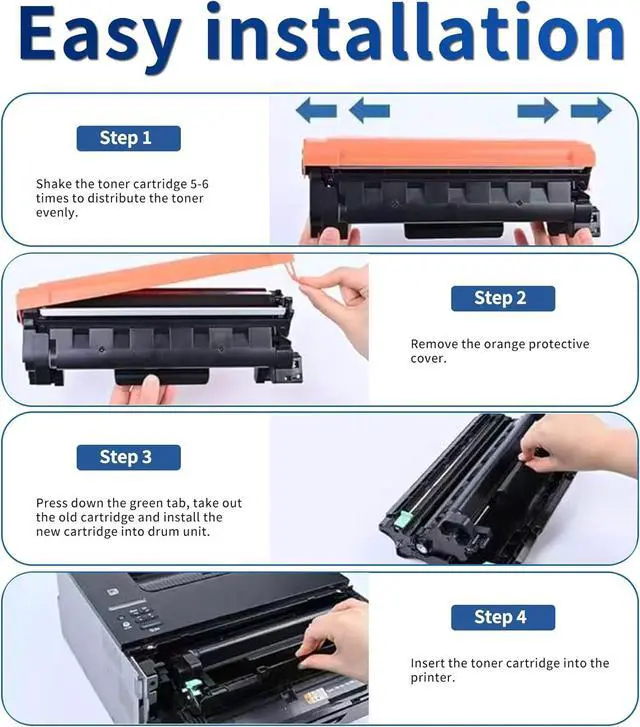 Easy installation

Step 1

Shake the toner cartridge 5-6 times to distribute the toner evenly.

Step 2

Remove the orange protective cover.

Step 3

Press down the green tab, take out the old cartridge and install the new cartridge into drum unit.

Step 4

Insert the toner cartridge into the printer.