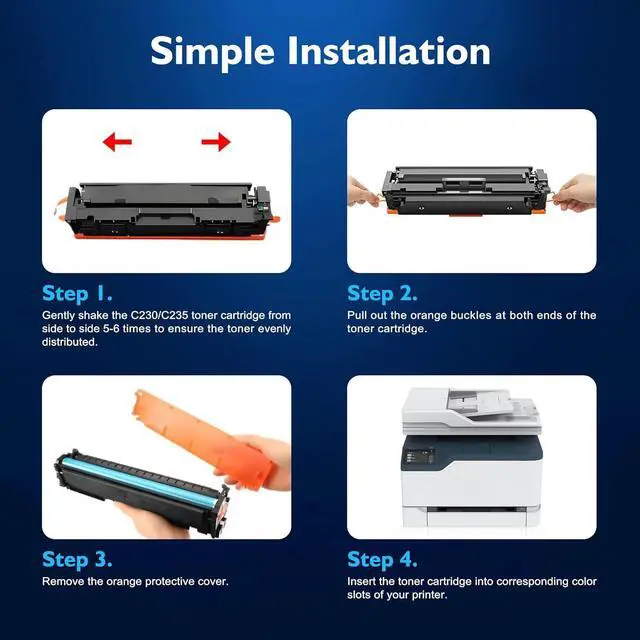 Simple Installation

Step 1.
Gently shake the C230/C235 toner cartridge from side to side 5-6 times to ensure the toner evenly distributed.

Step 2.
Pull out the orange buckles at both ends of the toner cartridge.

Step 3.
Remove the orange protective cover.

Step 4.
Insert the toner cartridge into corresponding color slots of your printer.