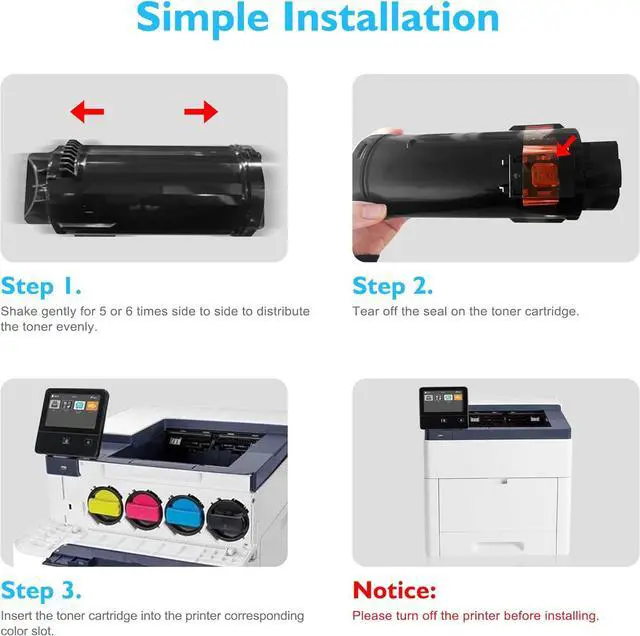 Simple Installation

Step 1.
Shake gently for 5 or 6 times side to side to distribute the toner evenly.

Step 2.
Tear off the seal on the toner cartridge.

Step 3.
Insert the toner cartridge into the printer corresponding color slot.

Notice:
Please turn off the printer before installing.