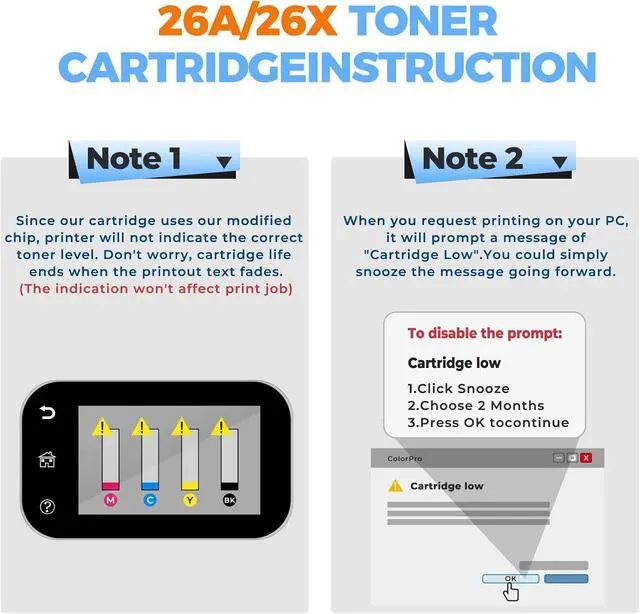 26A/26X TONER CARTRIDGEINSTRUCTION

Note 1

Since our cartridge uses our modified chip, printer will not indicate the correct toner level. Don't worry, cartridge life ends when the printout text fades.
(The indication won't affect print job)

M C Y BK

Note 2

When you request printing on your PC, it will prompt a message of "Cartridge Low".You could simply snooze the message going forward.

To disable the prompt:

Cartridge low

1.Click Snooze
2.Choose 2 Months
3.Press OK tocontinue

ColorPro

Cartridge low

OK