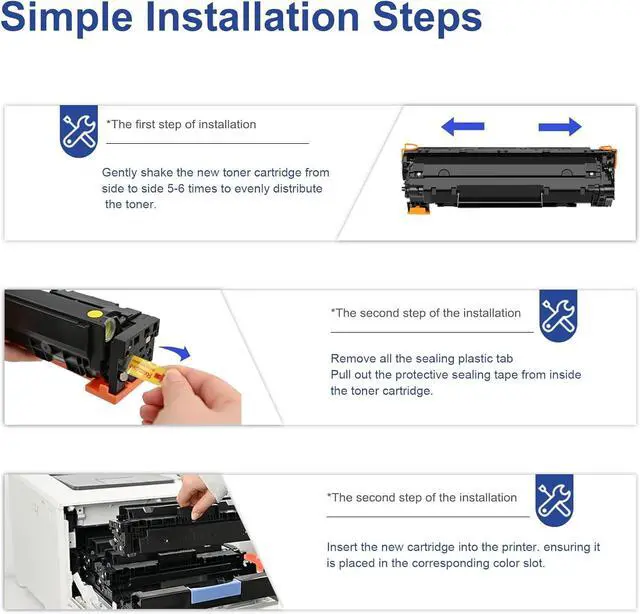 Simple Installation Steps

*The first step of installation

Gently shake the new toner cartridge from side to side 5-6 times to evenly distribute the toner.

*The second step of the installation

Remove all the sealing plastic tab
Pull out the protective sealing tape from inside the toner cartridge.

*The second step of the installation

Insert the new cartridge into the printer. ensuring it is placed in the corresponding color slot.