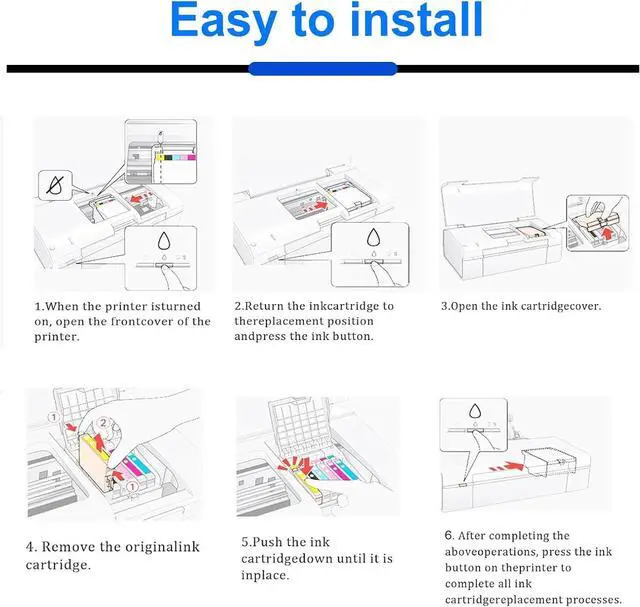 Easy to install

1.When the printer isturned on, open the frontcover of the printer.

2.Return the inkcartridge to thereplacement position andpress the ink button.

3.Open the ink cartridgecover.

4. Remove the originalink cartridge.

5.Push the ink cartridgedown until it is inplace.

6. After completing the aboveoperations, press the ink button on theprinter to complete all ink cartridgereplacement processes.