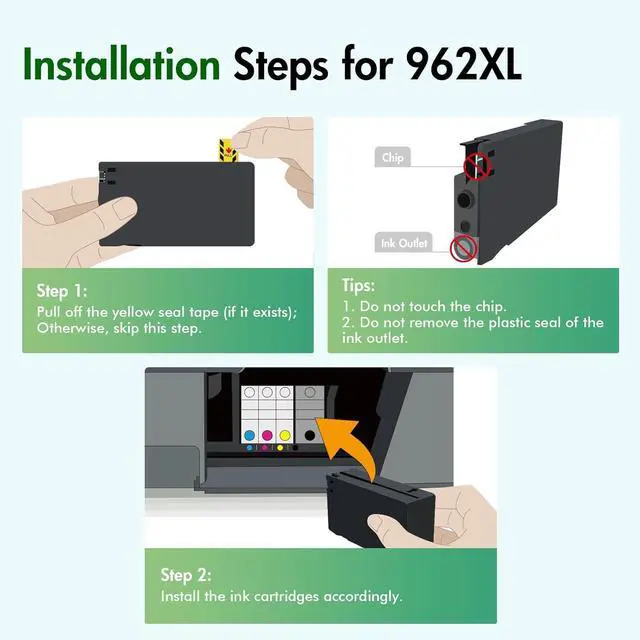 Installation Steps for 962XL

Step 1:
Pull off the yellow seal tape (if it exists); Otherwise, skip this step.

Chip

Ink Outlet

Tips:
1. Do not touch the chip.
2. Do not remove the plastic seal of the ink outlet.

Step 2:
Install the ink cartridges accordingly.