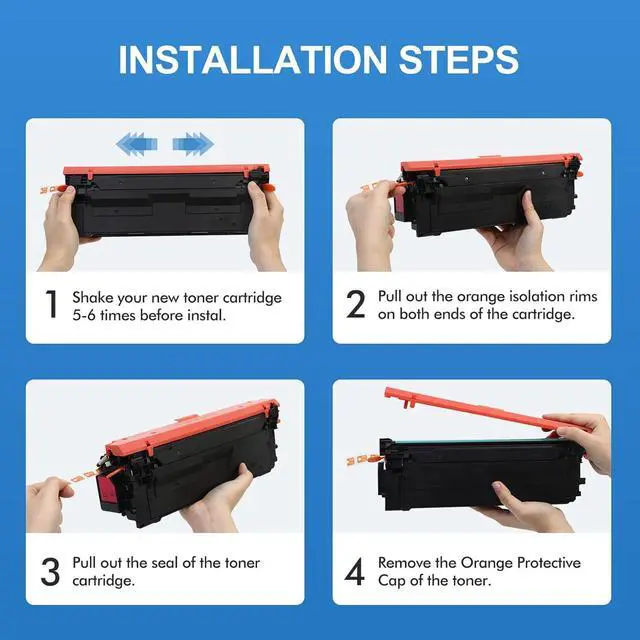 INSTALLATION STEPS

1 Shake your new toner cartridge 5-6 times before instal.

2 Pull out the orange isolation rims on both ends of the cartridge.

3 Pull out the seal of the toner cartridge.

4 Remove the Orange Protective Cap of the toner.