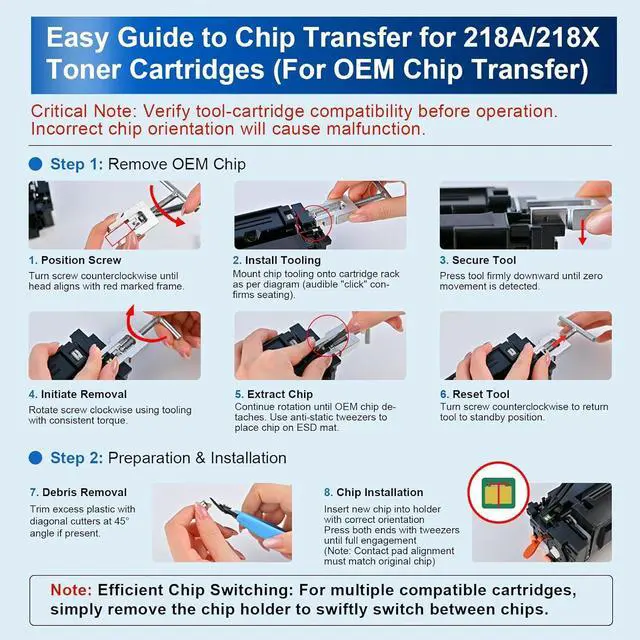 Easy Guide to Chip Transfer for 218A/218X Toner Cartridges (For OEM Chip Transfer)

Critical Note: Verify tool-cartridge compatibility before operation. Incorrect chip orientation will cause malfunction.

Step 1: Remove OEM Chip

1. Position Screw
Turn screw counterclockwise until head aligns with red marked frame.

2. Install Tooling
Mount chip tooling onto cartridge rack as per diagram (audible "click" confirms seating).

3. Secure Tool
Press tool firmly downward until zero movement is detected.

4. Initiate Removal
Rotate screw clockwise using tooling with consistent torque.

5. Extract Chip
Continue rotation until OEM chip detaches. Use anti-static tweezers to place chip on ESD mat.

6. Reset Tool
Turn screw counterclockwise to return tool to standby position.

Step 2: Preparation & Installation

7. Debris Removal
Trim excess plastic with diagonal cutters at 45° angle if present.

8. Chip Installation
Insert new chip into holder with correct orientation
Press both ends with tweezers until full engagement
(Note: Contact pad alignment must match original chip)

Note: Efficient Chip Switching: For multiple compatible cartridges, simply remove the chip holder to swiftly switch between chips.