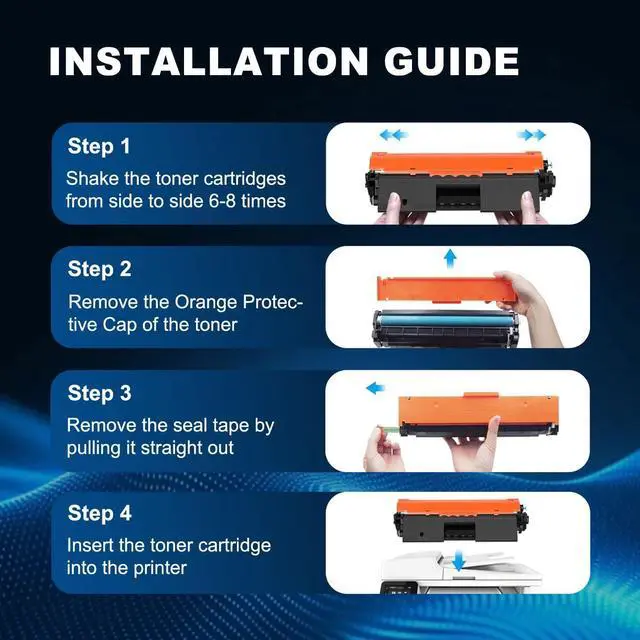 INSTALLATION GUIDE

Step 1
Shake the toner cartridges from side to side 6-8 times

Step 2
Remove the Orange Protective Cap of the toner

Step 3
Remove the seal tape by pulling it straight out

Step 4
Insert the toner cartridge into the printer