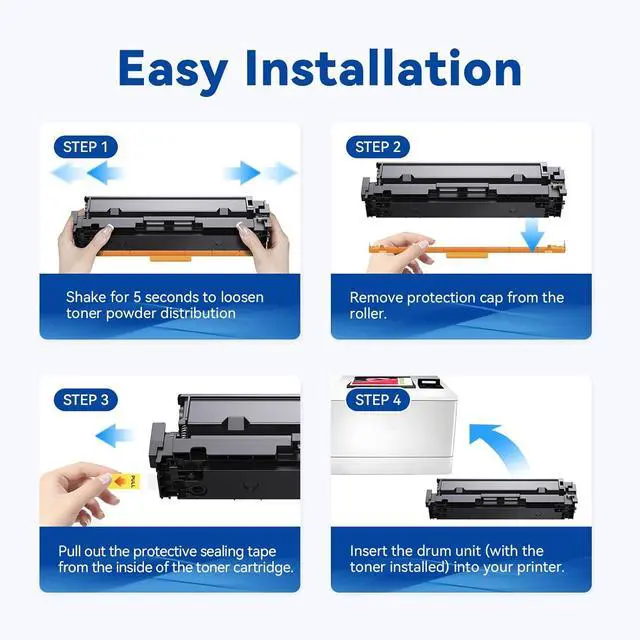 Easy Installation

STEP 1

Shake for 5 seconds to loosen toner powder distribution

STEP 2

Remove protection cap from the roller.

STEP 3

PULL

Pull out the protective sealing tape from the inside of the toner cartridge.

STEP 4

Insert the drum unit (with the toner installed) into your printer.