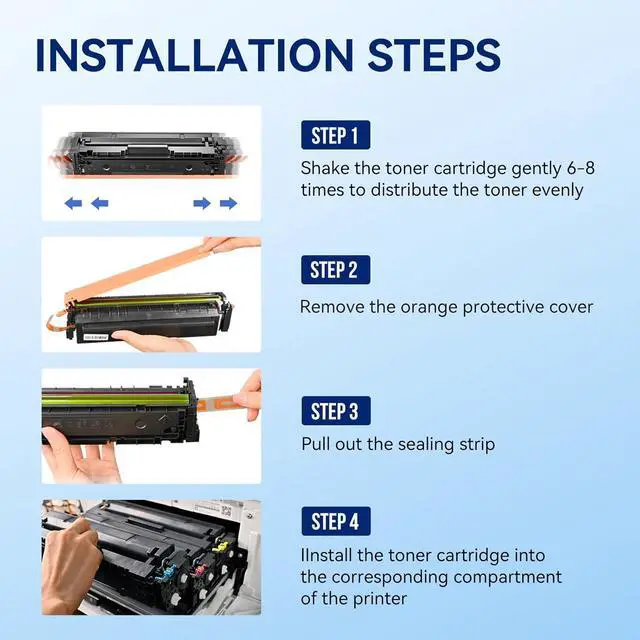 INSTALLATION STEPS

STEP 1

Shake the toner cartridge gently 6-8 times to distribute the toner evenly

STEP 2

Remove the orange protective cover

STEP 3

Pull out the sealing strip

STEP 4

IInstall the toner cartridge into the corresponding compartment of the printer