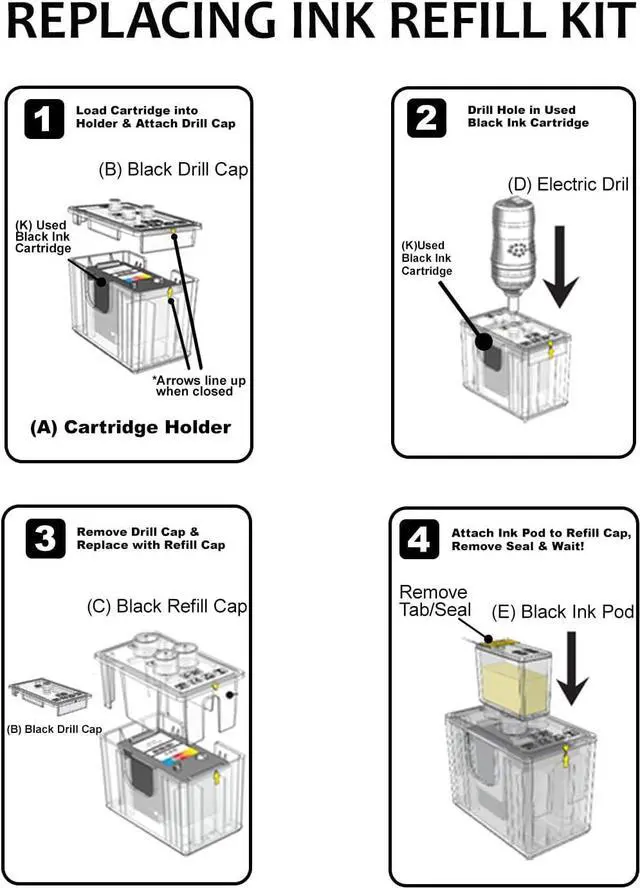 REPLACING INK REFILL KIT

1 Load Cartridge into Holder & Attach Drill Cap

(B) Black Drill Cap

(K) Used Black Ink Cartridge

*Arrows line up when closed

(A) Cartridge Holder

2 Drill Hole in Used Black Ink Cartridge

(D) Electric Dril

(K)Used Black Ink Cartridge

3 Remove Drill Cap & Replace with Refill Cap

(C) Black Refill Cap

(B) Black Drill Cap

4 Attach Ink Pod to Refill Cap, Remove Seal & Wait!

Remove Tab/Seal

(E) Black Ink Pod