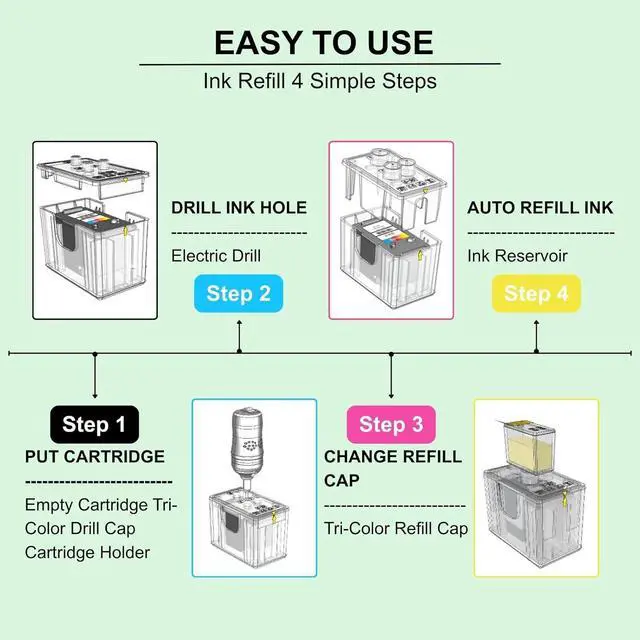 EASY TO USE

Ink Refill 4 Simple Steps

DRILL INK HOLE

Electric Drill

Step 2

AUTO REFILL INK

Ink Reservoir

Step 4

Step 1

PUT CARTRIDGE

Empty Cartridge Tri-Color Drill Cap Cartridge Holder

Step 3

CHANGE REFILL CAP

Tri-Color Refill Cap