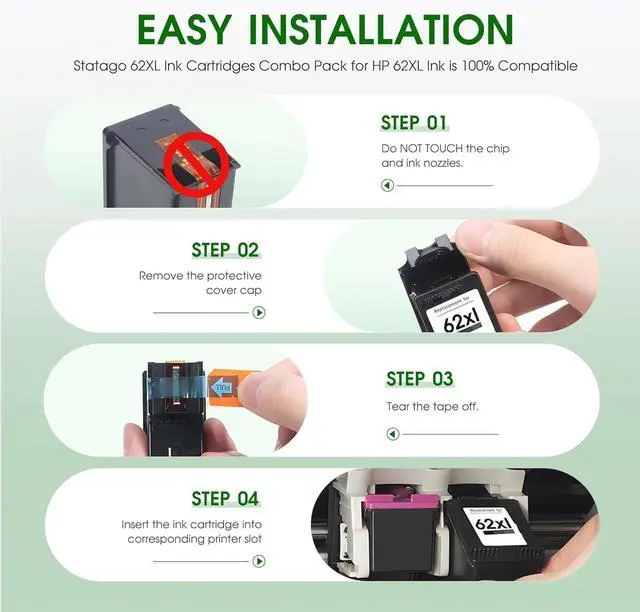 EASY INSTALLATION

Statago 62XL Ink Cartridges Combo Pack for HP 62XL Ink is 100% Compatible

STEP 01

Do NOT TOUCH the chip and ink nozzles.

STEP 02

Remove the protective cover cap

Replacement for
62xl

PULL

STEP 03

Tear the tape off.

STEP 04

Insert the ink cartridge into corresponding printer slot

Replacement for
62xl