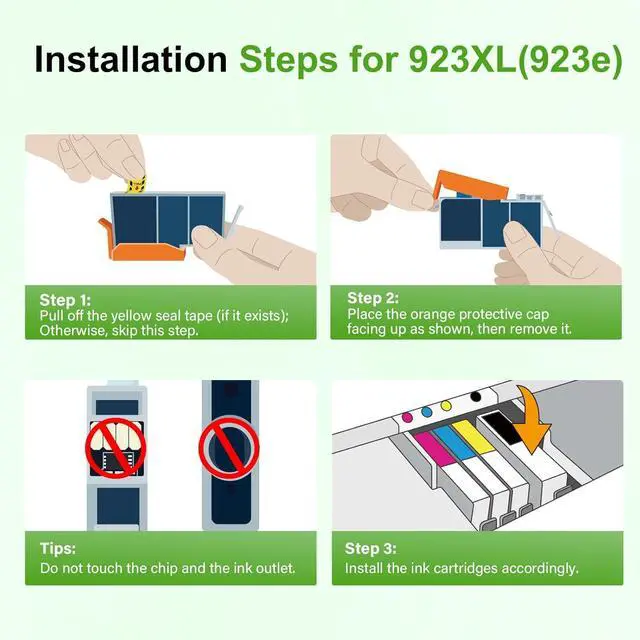 Installation Steps for 923XL(923e)

Step 1:
Pull off the yellow seal tape (if it exists); Otherwise, skip this step.

Step 2:
Place the orange protective cap facing up as shown, then remove it.

Tips:
Do not touch the chip and the ink outlet.

Step 3:
Install the ink cartridges accordingly.