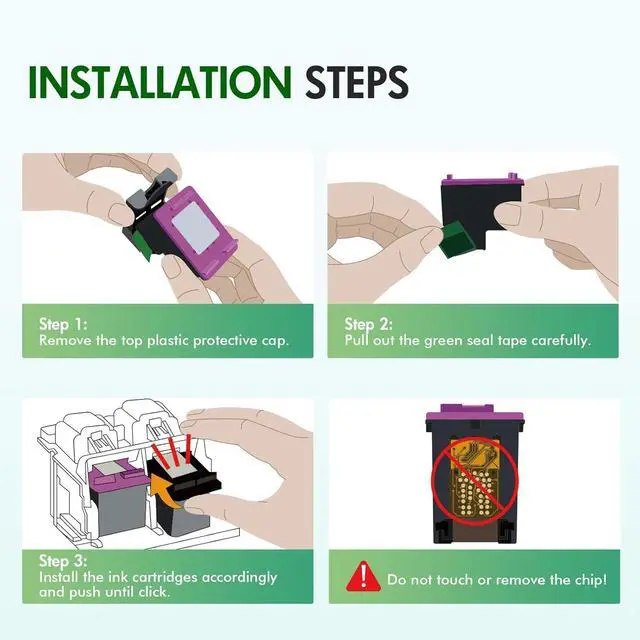 INSTALLATION STEPS

Step 1:
Remove the top plastic protective cap.

Step 2:
Pull out the green seal tape carefully.

Step 3:
Install the ink cartridges accordingly and push until click.

Do not touch or remove the chip!