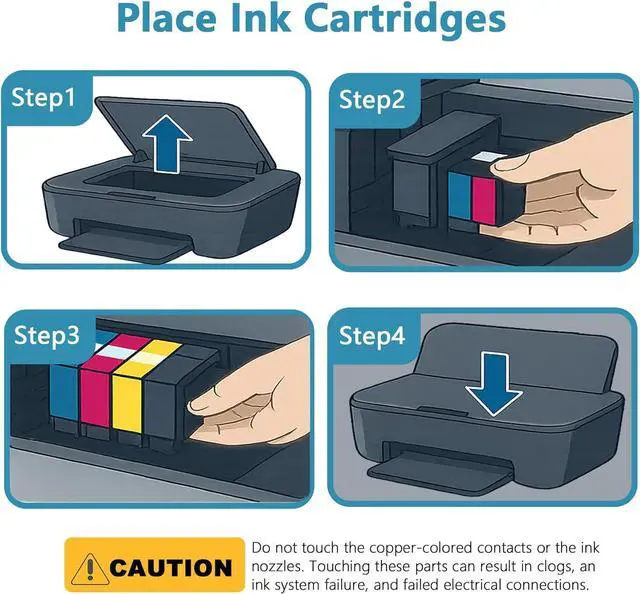 Place Ink Cartridges

Step1

Step2

Step3

Step4

CAUTION

Do not touch the copper-colored contacts or the ink nozzles. Touching these parts can result in clogs, an ink system failure, and failed electrical connections.