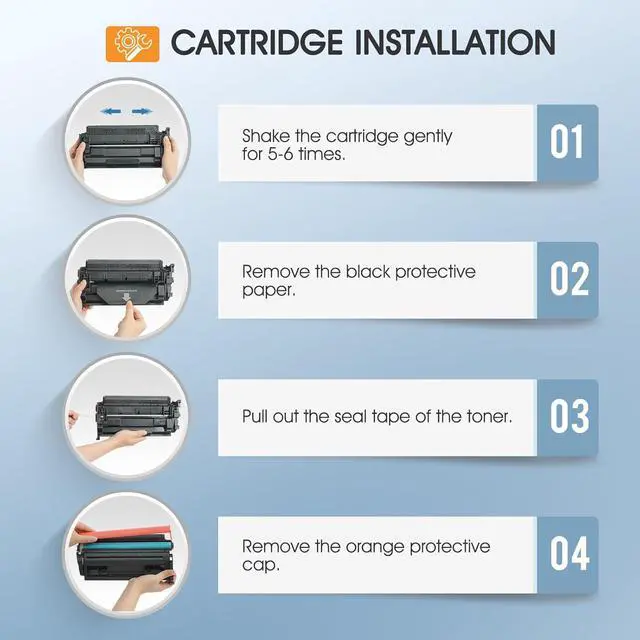 CARTRIDGE INSTALLATION

Shake the cartridge gently for 5-6 times.

01

Remove the black protective paper.

02

Pull out the seal tape of the toner.

03

Remove the orange protective cap.

04