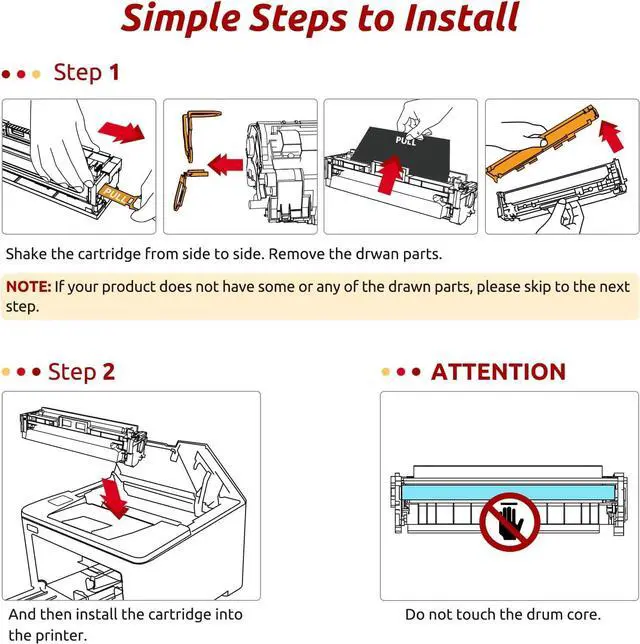 Simple Steps to Install

Step 1

PULL

PULL

Shake the cartridge from side to side. Remove the drwan parts.

NOTE: If your product does not have some or any of the drawn parts, please skip to the next step.

Step 2

And then install the cartridge into the printer.

ATTENTION

Do not touch the drum core.