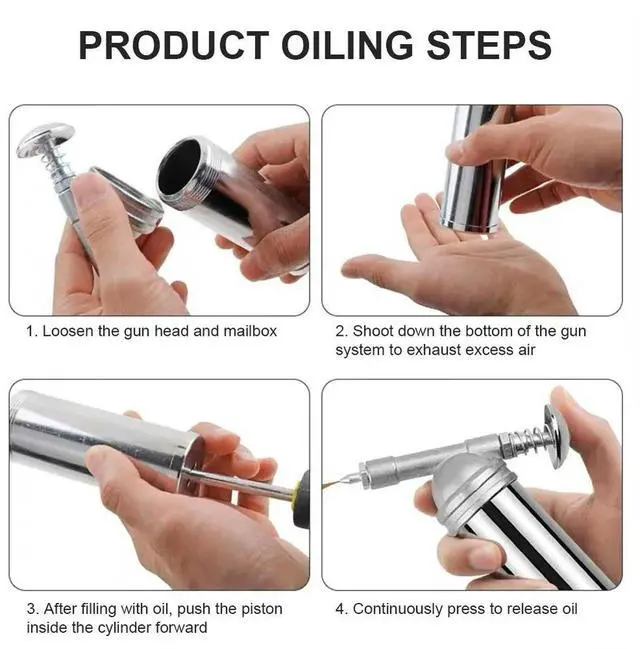 PRODUCT OILING STEPS

1. Loosen the gun head and mailbox

2. Shoot down the bottom of the gun system to exhaust excess air

3. After filling with oil, push the piston inside the cylinder forward

4. Continuously press to release oil