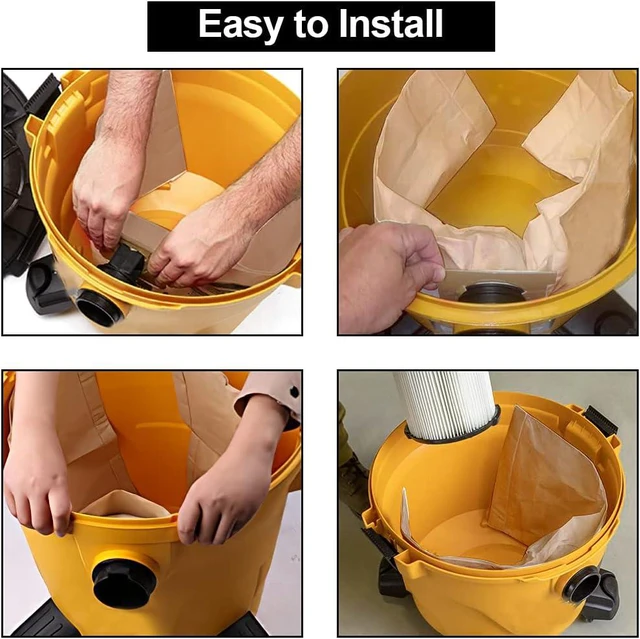 Easy to Install