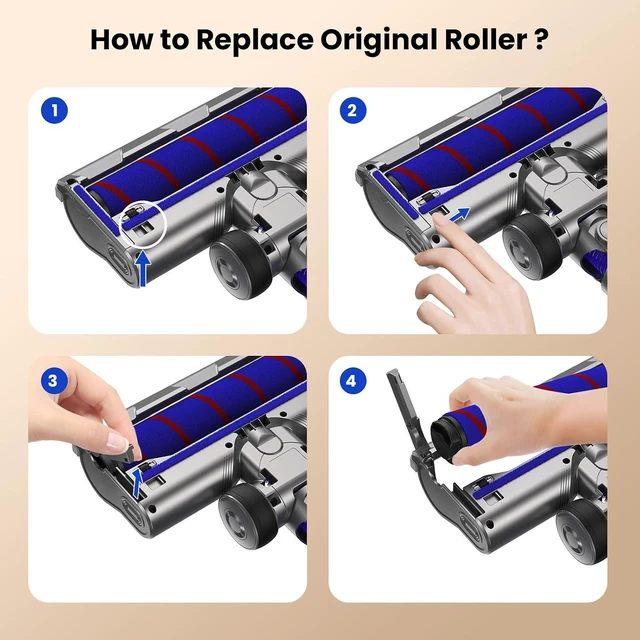 How to Replace Original Roller ?

1

2

3

4