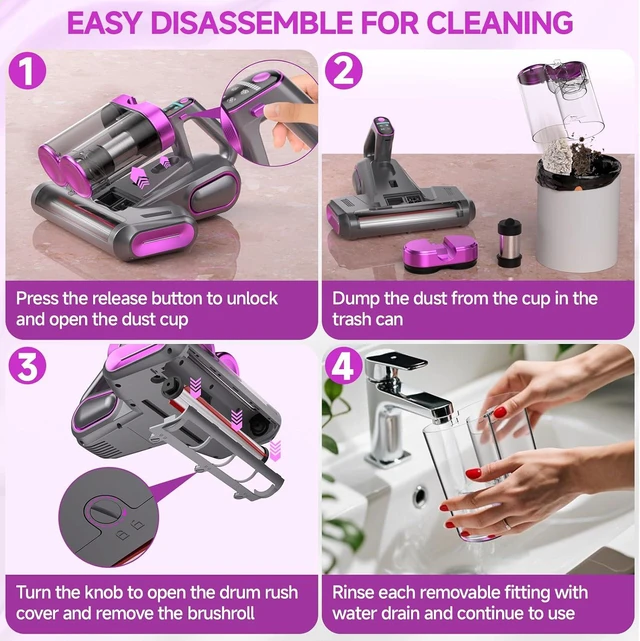 EASY DISASSEMBLE FOR CLEANING

1

Press the release button to unlock and open the dust cup

2

Dump the dust from the cup in the trash can

3

Turn the knob to open the drum rush cover and remove the brushroll

4

Rinse each removable fitting with water drain and continue to use