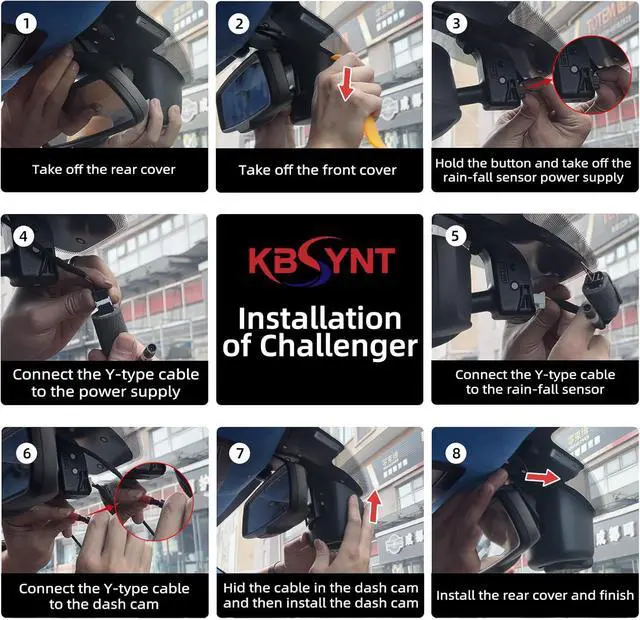 1
Take off the rear cover

2
Take off the front cover

3
Hold the button and take off the rain-fall sensor power supply

4
Connect the Y-type cable to the power supply

KBSYNT

Installation of Challenger

5
Connect the Y-type cable to the rain-fall sensor

6
Connect the Y-type cable to the dash cam

7
Hid the cable in the dash cam and then install the dash cam

8
Install the rear cover and finish