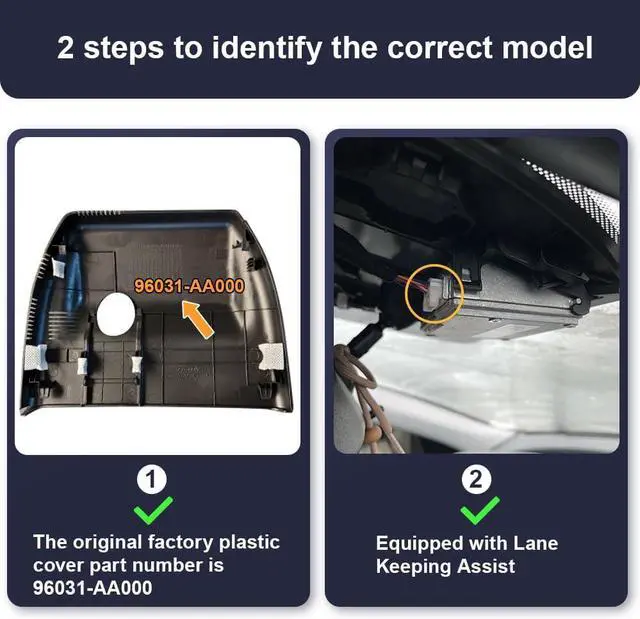 2 steps to identify the correct model

96031-AA000

1

The original factory plastic cover part number is 96031-AA000

2

Equipped with Lane Keeping Assist