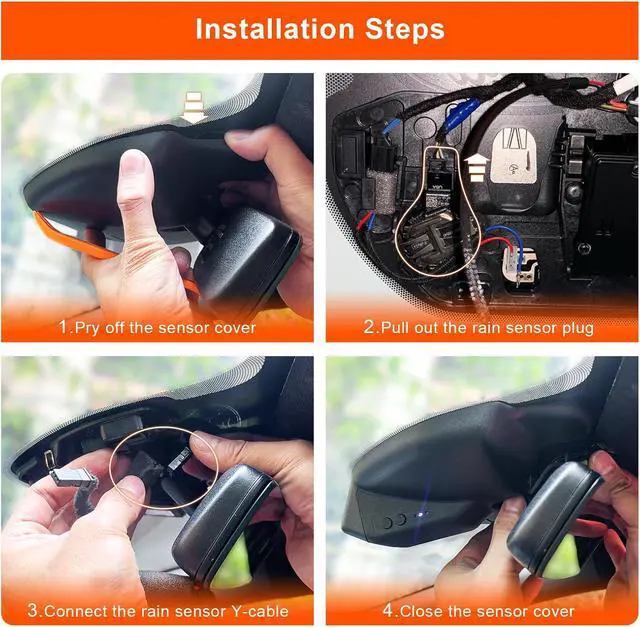 Installation Steps

1.Pry off the sensor cover

2.Pull out the rain sensor plug

3.Connect the rain sensor Y-cable

4.Close the sensor cover