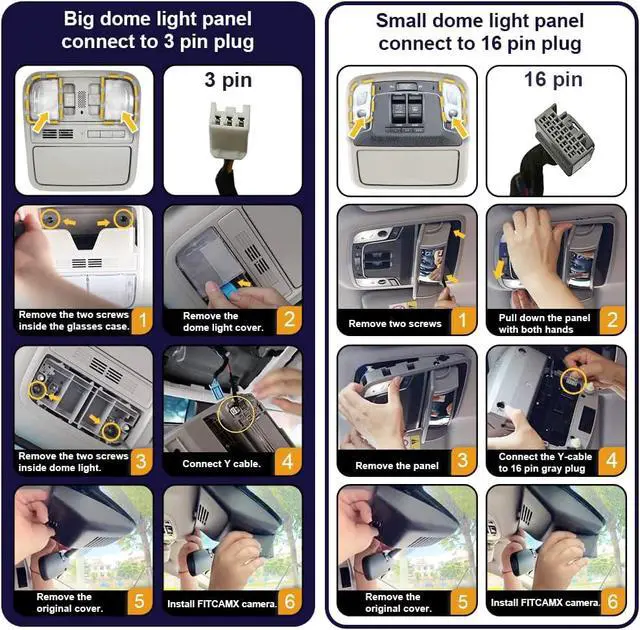 Big dome light panel connect to 3 pin plug

3 pin

Remove the two screws inside the glasses case. 1

Remove the dome light cover. 2

Remove the two screws inside dome light. 3

Connect Y cable. 4

Remove the original cover. 5

Install FITCAMX camera. 6

Small dome light panel connect to 16 pin plug

16 pin

Remove two screws 1

Pull down the panel with both hands 2

Remove the panel 3

Connect the Y-cable to 16 pin gray plug 4

Remove the original cover. 5

Install FITCAMX camera. 6