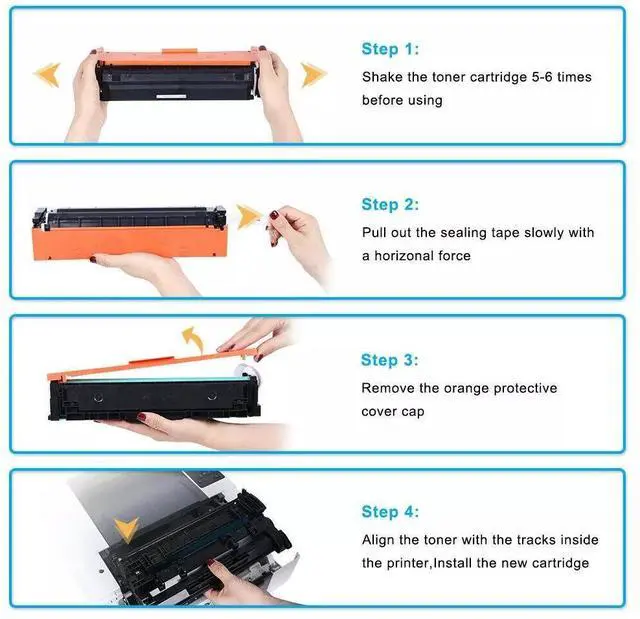 Step 1:

Shake the toner cartridge 5-6 times before using

Step 2:

Pull out the sealing tape slowly with a horizonal force

Step 3:

Remove the orange protective cover cap

Step 4:

Align the toner with the tracks inside the printer,Install the new cartridge