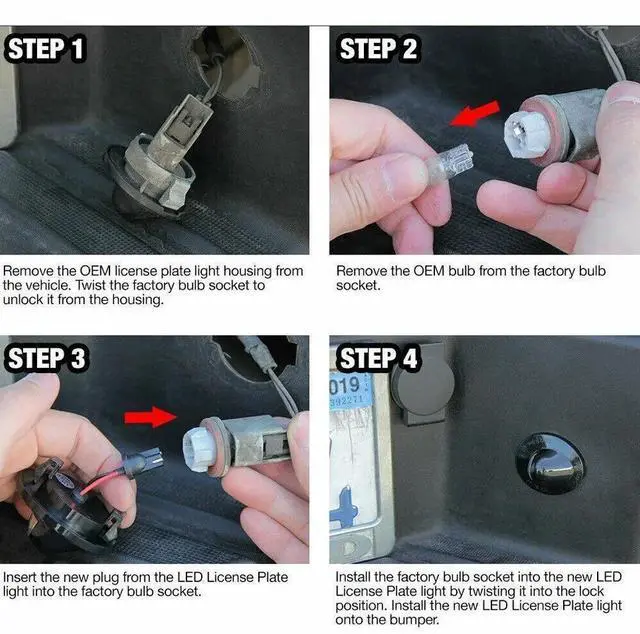 STEP 1

Remove the OEM license plate light housing from the vehicle. Twist the factory bulb socket to unlock it from the housing.

STEP 2

Remove the OEM bulb from the factory bulb socket.

STEP 3

Insert the new plug from the LED License Plate light into the factory bulb socket.

STEP 4

019
392271

Install the factory bulb socket into the new LED License Plate light by twisting it into the lock position. Install the new LED License Plate light onto the bumper.