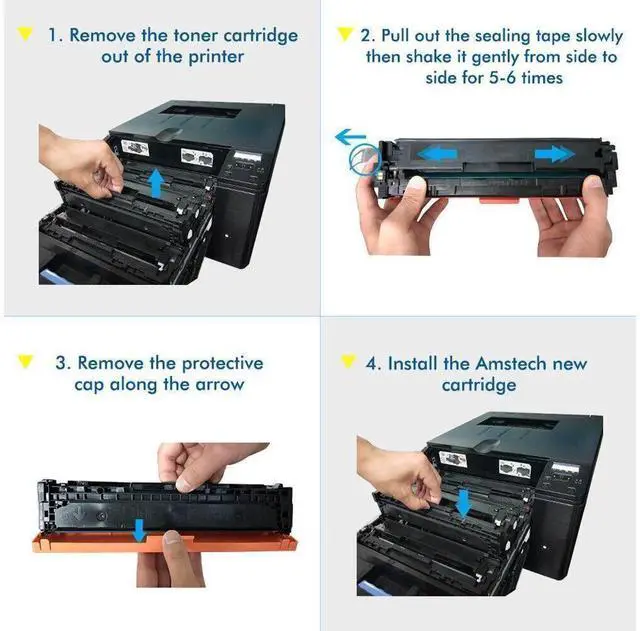 1. Remove the toner cartridge out of the printer

2. Pull out the sealing tape slowly then shake it gently from side to side for 5-6 times

3. Remove the protective cap along the arrow

4. Install the Amstech new cartridge