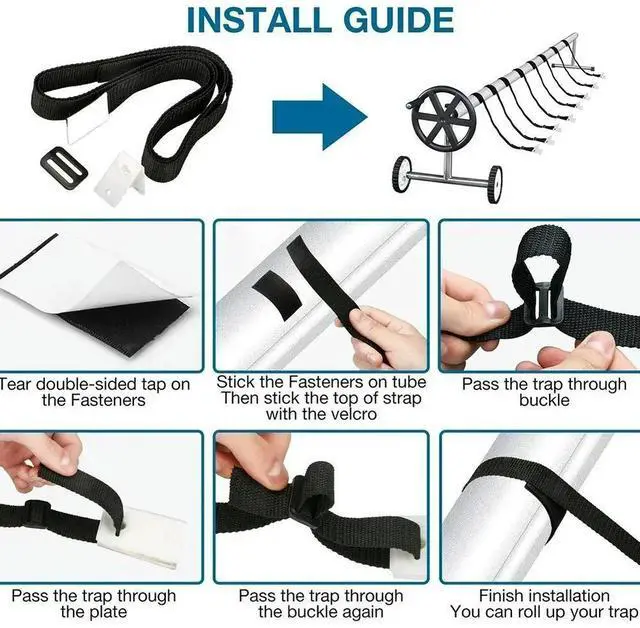 INSTALL GUIDE

Tear double-sided tap on the Fasteners

Stick the Fasteners on tube Then stick the top of strap with the velcro

Pass the trap through buckle

Pass the trap through the plate

Pass the trap through the buckle again

Finish installation You can roll up your trap