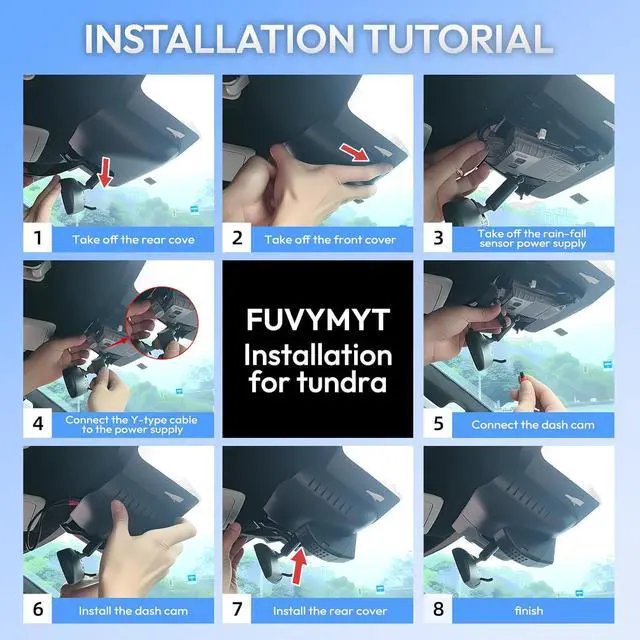 INSTALLATION TUTORIAL

1 Take off the rear cove

2 Take off the front cover

3 Take off the rain-fall sensor power supply

4 Connect the Y-type cable to the power supply

FUVYMYT Installation for tundra

5 Connect the dash cam

6 Install the dash cam

7 Install the rear cover

8 finish