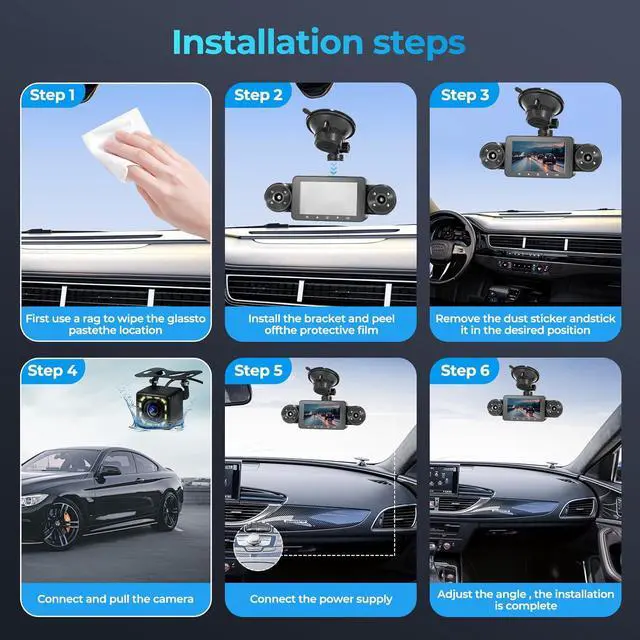 Installation steps

Step 1

First use a rag to wipe the glassto pastethe location

Step 2

Install the bracket and peel offthe protective film

Step 3

Remove the dust sticker andstick it in the desired position

Step 4

Connect and pull the camera

Step 5

Connect the power supply

Step 6

Adjust the angle , the installation is complete