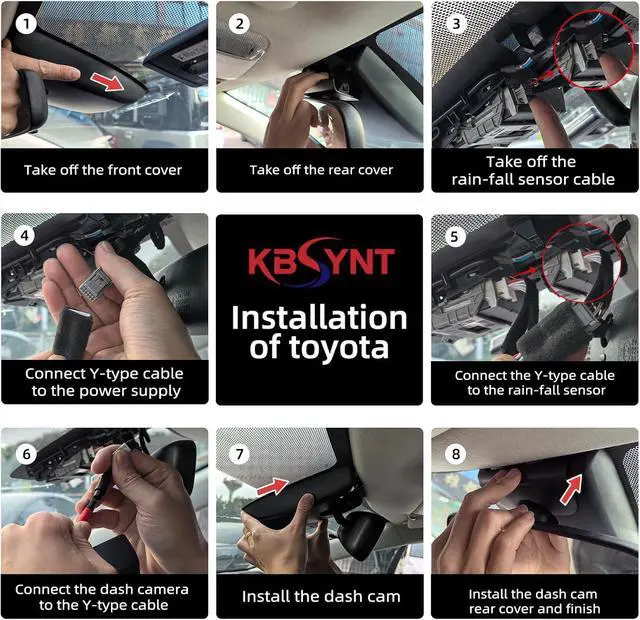 1
Take off the front cover

2
Take off the rear cover

3
Take off the rain-fall sensor cable

4
Connect Y-type cable to the power supply

KBSYNT
Installation of toyota

5
Connect the Y-type cable to the rain-fall sensor

6
Connect the dash camera to the Y-type cable

7
Install the dash cam

8
Install the dash cam rear cover and finish