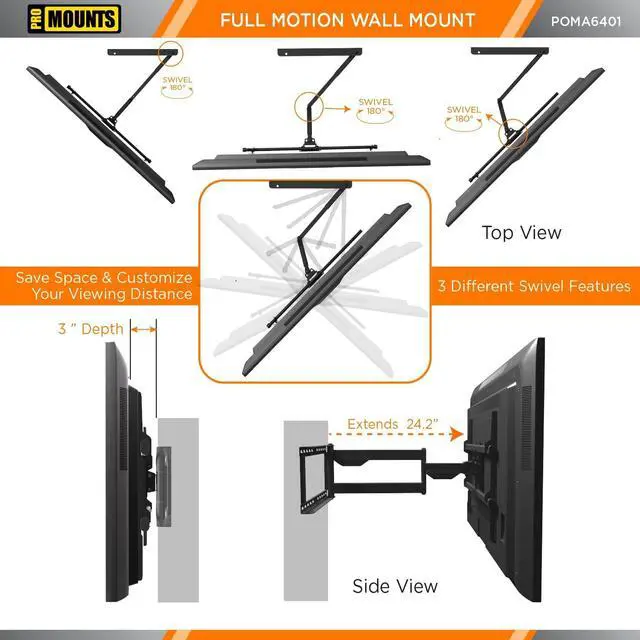 PRO MOUNTS

FULL MOTION WALL MOUNT

POMA6401

SWIVEL 180°

SWIVEL 180°

SWIVEL 180°

Top View

Save Space & Customize Your Viewing Distance

3 Different Swivel Features

3 " Depth

Extends 24.2"

Side View