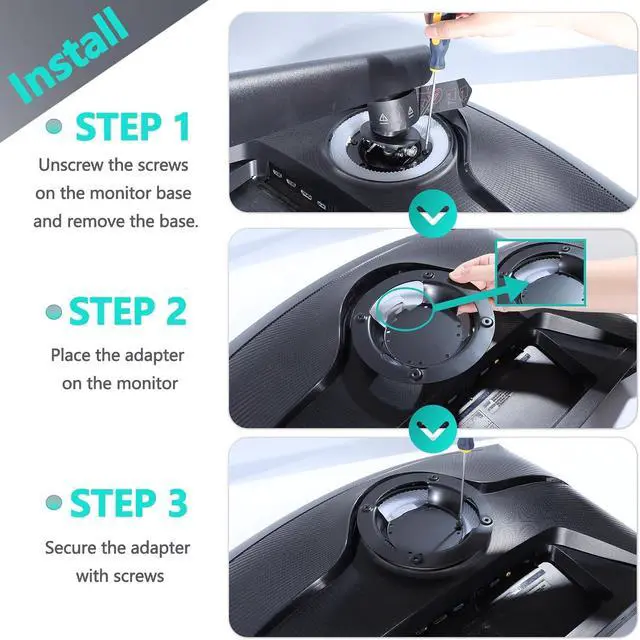 Install

STEP 1

Unscrew the screws on the monitor base and remove the base.

STEP 2

Place the adapter on the monitor

STEP 3

Secure the adapter with screws