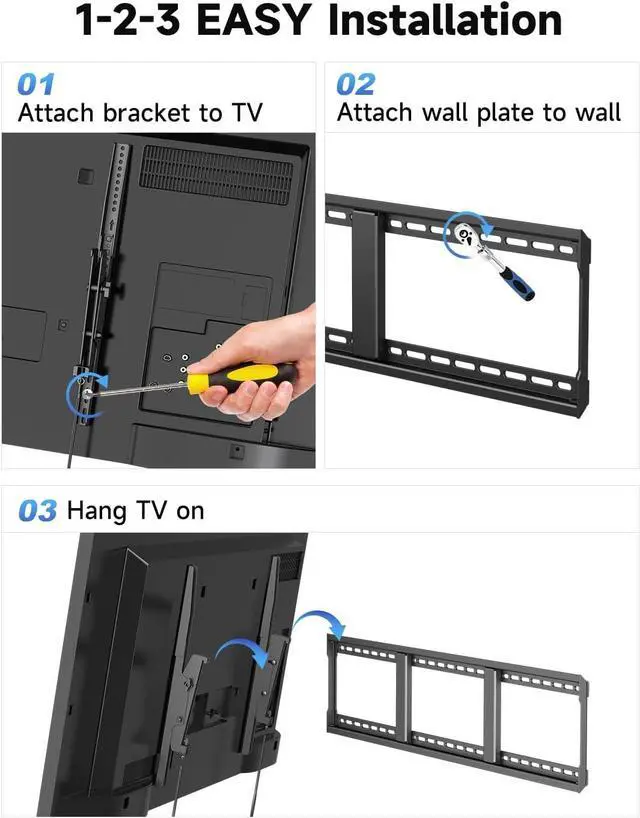 1-2-3 EASY Installation

01
Attach bracket to TV

02
Attach wall plate to wall

03 Hang TV on