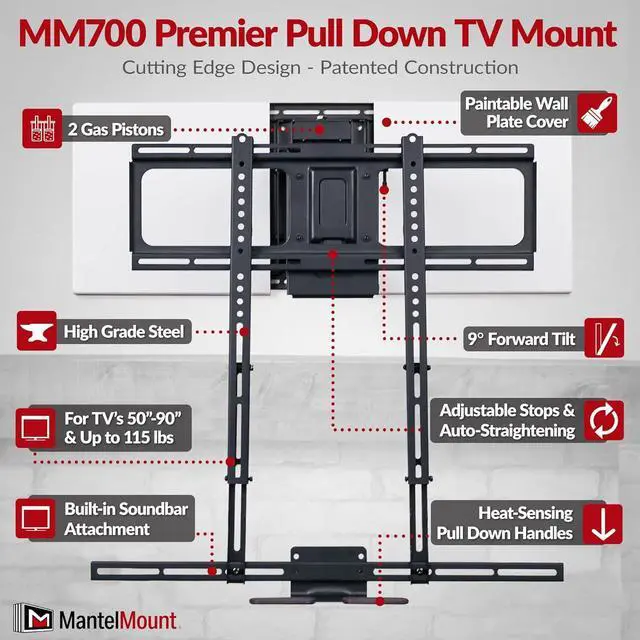 MM700 Premier Pull Down TV Mount
Cutting Edge Design - Patented Construction

2 Gas Pistons

Paintable Wall Plate Cover

High Grade Steel

9° Forward Tilt

For TV's 50"-90" & Up to 115 lbs

Adjustable Stops & Auto-Straightening

Built-in Soundbar Attachment

Heat-Sensing Pull Down Handles

MantelMount