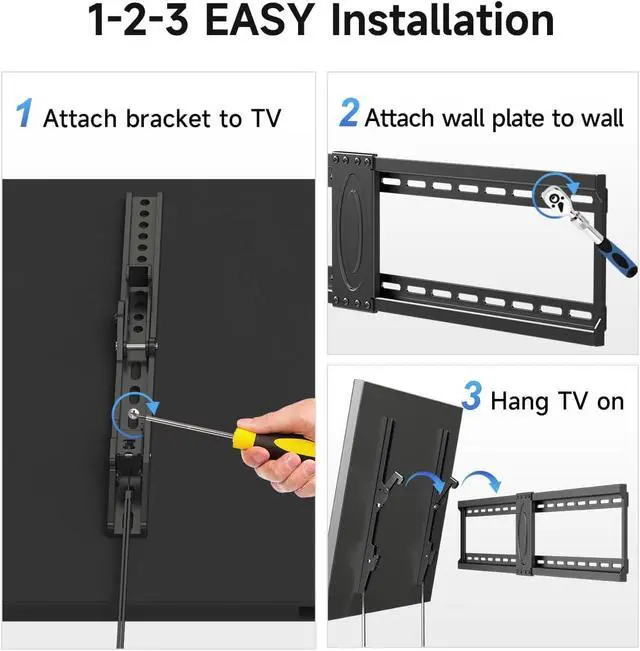 1-2-3 EASY Installation

1 Attach bracket to TV

2 Attach wall plate to wall

3 Hang TV on