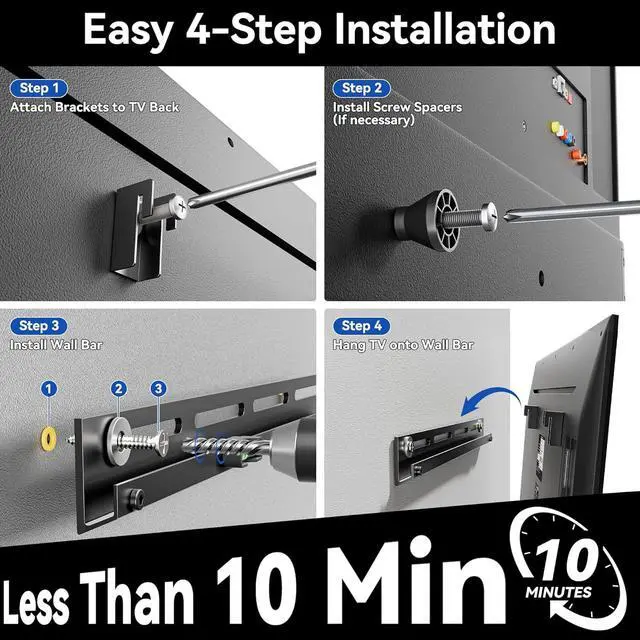 Easy 4-Step Installation

Step 1
Attach Brackets to TV Back

Step 2
Install Screw Spacers (If necessary)

Step 3
Install Wall Bar

1
2
3

Step 4
Hang TV onto Wall Bar

Less Than 10 Min

10 MINUTES