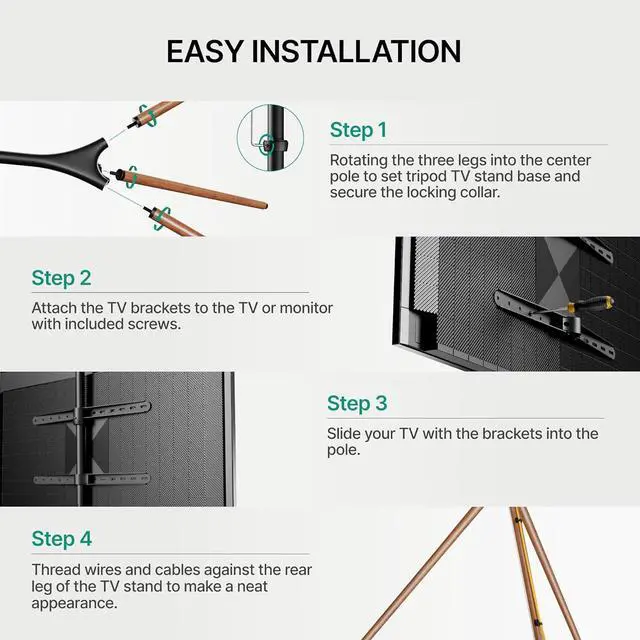 EASY INSTALLATION

Step 1

Rotating the three legs into the center pole to set tripod TV stand base and secure the locking collar.

Step 2

Attach the TV brackets to the TV or monitor with included screws.

Step 3

Slide your TV with the brackets into the pole.

Step 4

Thread wires and cables against the rear leg of the TV stand to make a neat appearance.