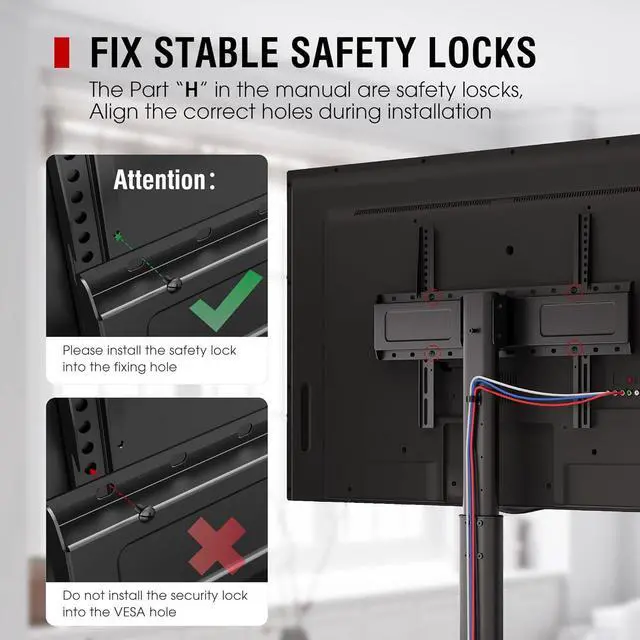 FIX STABLE SAFETY LOCKS

The Part "H" in the manual are safety loscks, Align the correct holes during installation

Attention:

Please install the safety lock into the fixing hole

Do not install the security lock into the VESA hole